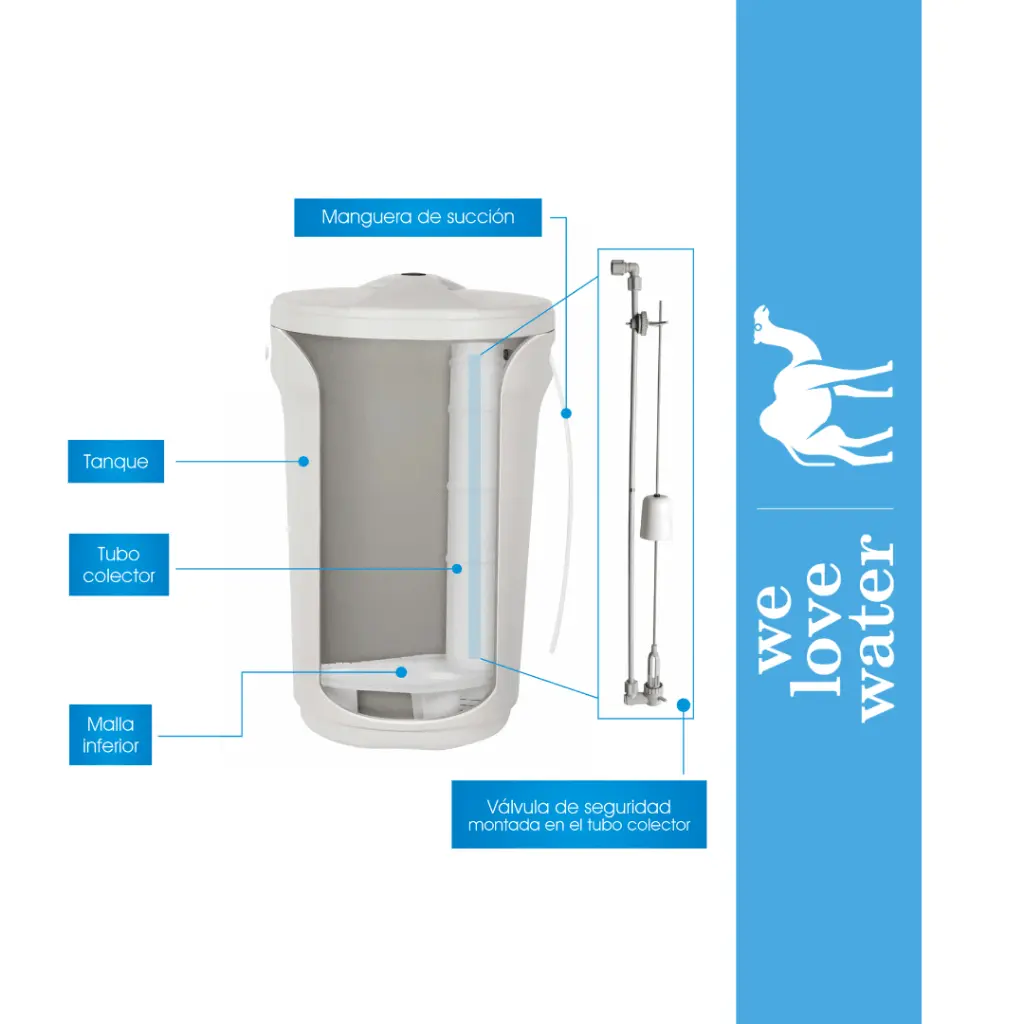 Manguera de succión

Tanque

Tubo colector

Malla inferior

Válvula de seguridad montada en el tubo colector

we love water